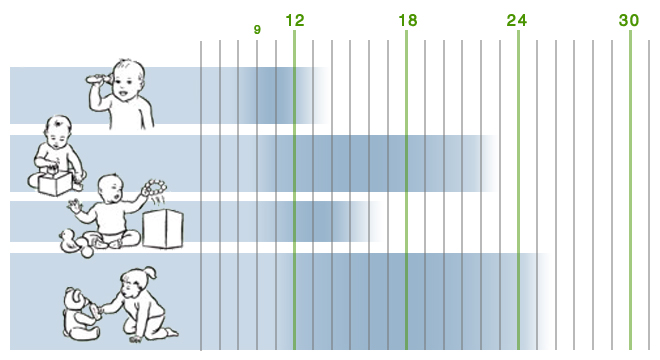 9 12 18 24 30